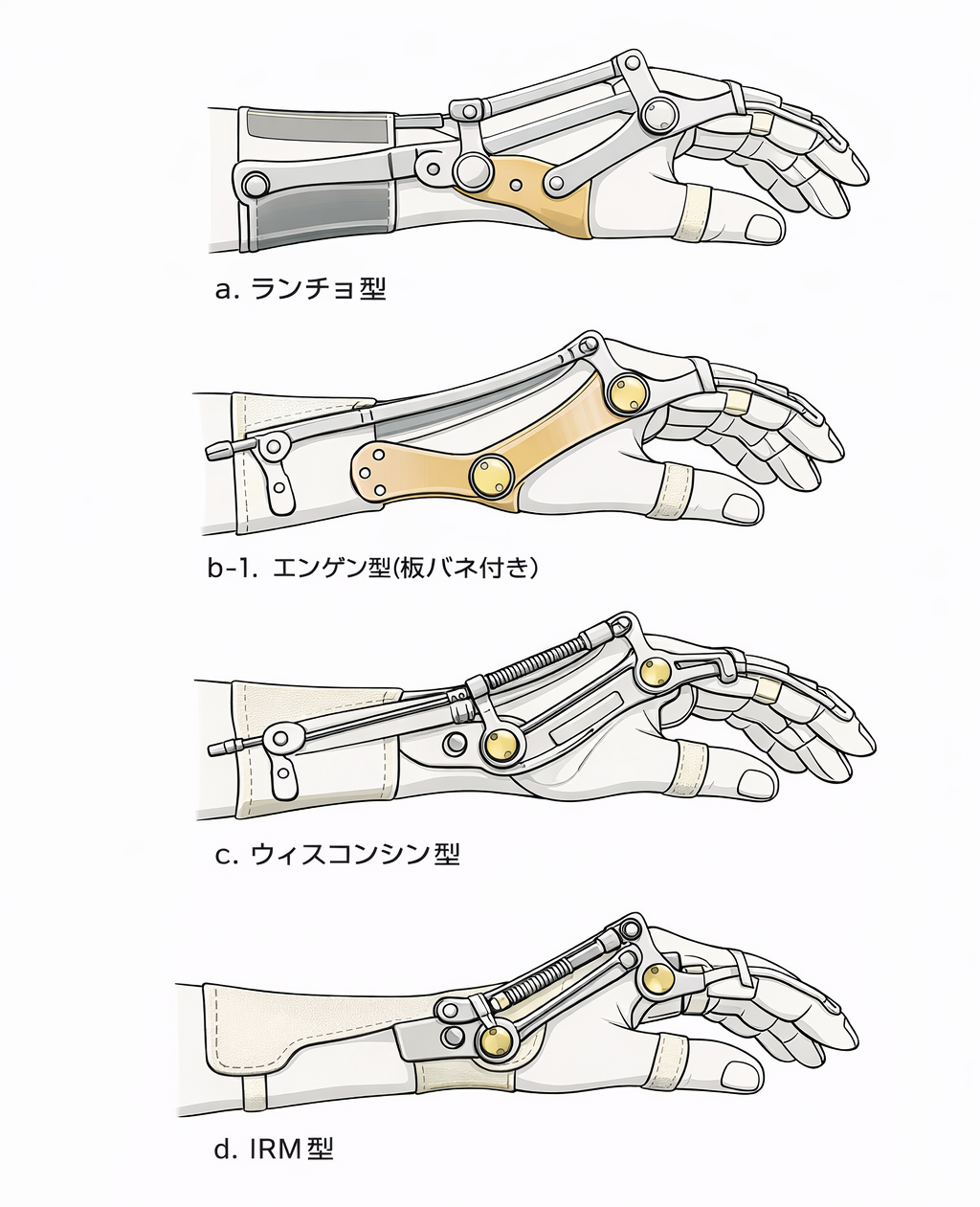 a. ランチョ型

b-1. エンゲン型(板バネ付き)

c. ウィスコンシン型

d. IRM型